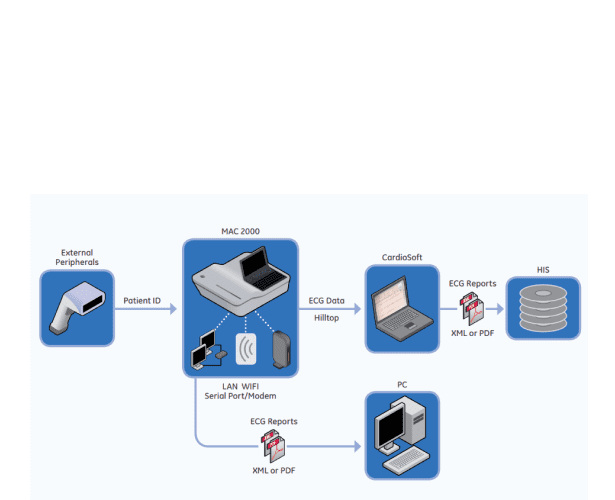 External Peripherals

Patient ID

MAC 2000

LAN WIFI
Serial Port/Modem

ECG Data

Hilltop

CardioSoft

ECG Reports

XML or PDF

HIS

ECG Reports

XML or PDF

PC